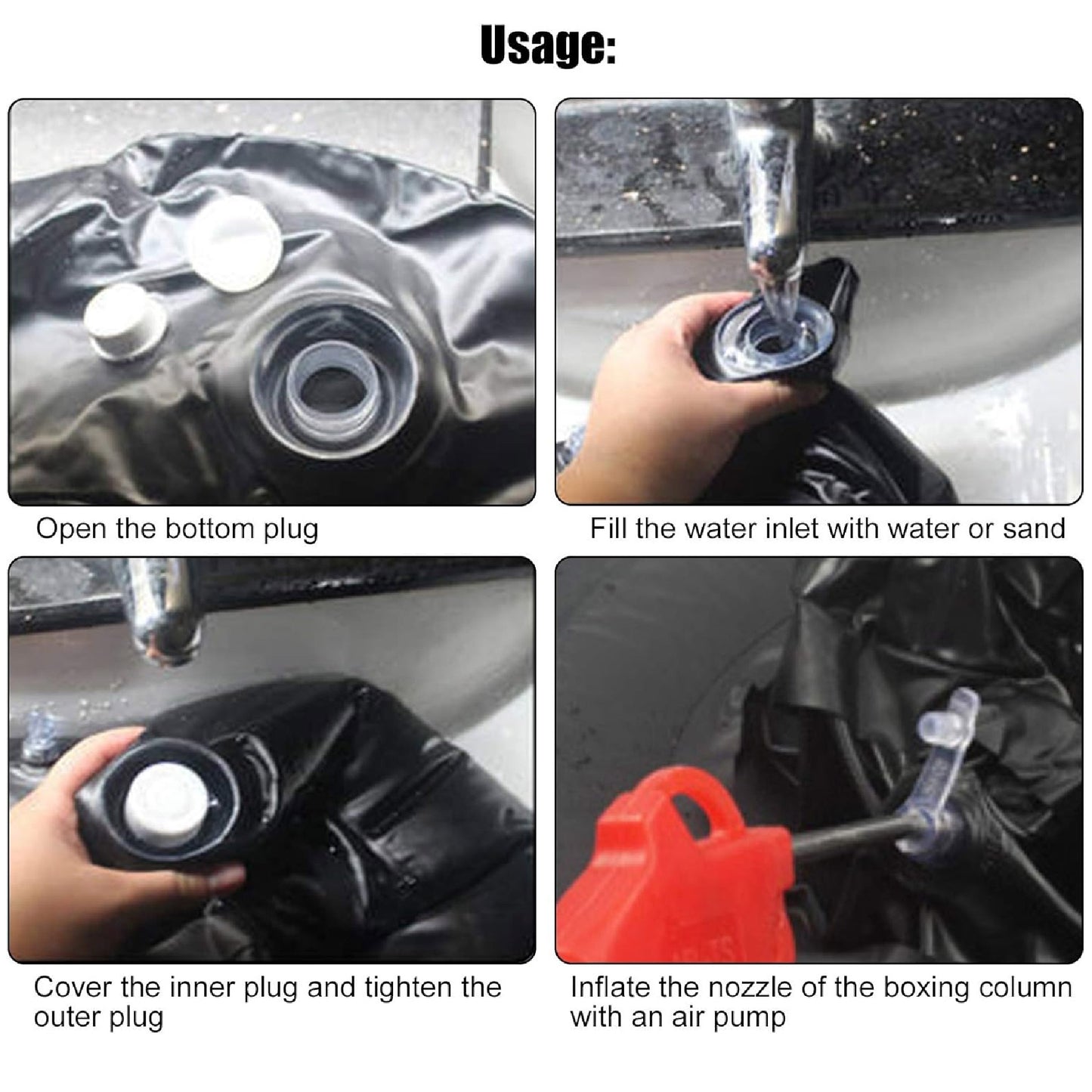 Usage:

Open the bottom plug

Fill the water inlet with water or sand

Cover the inner plug and tighten the outer plug

Inflate the nozzle of the boxing column with an air pump